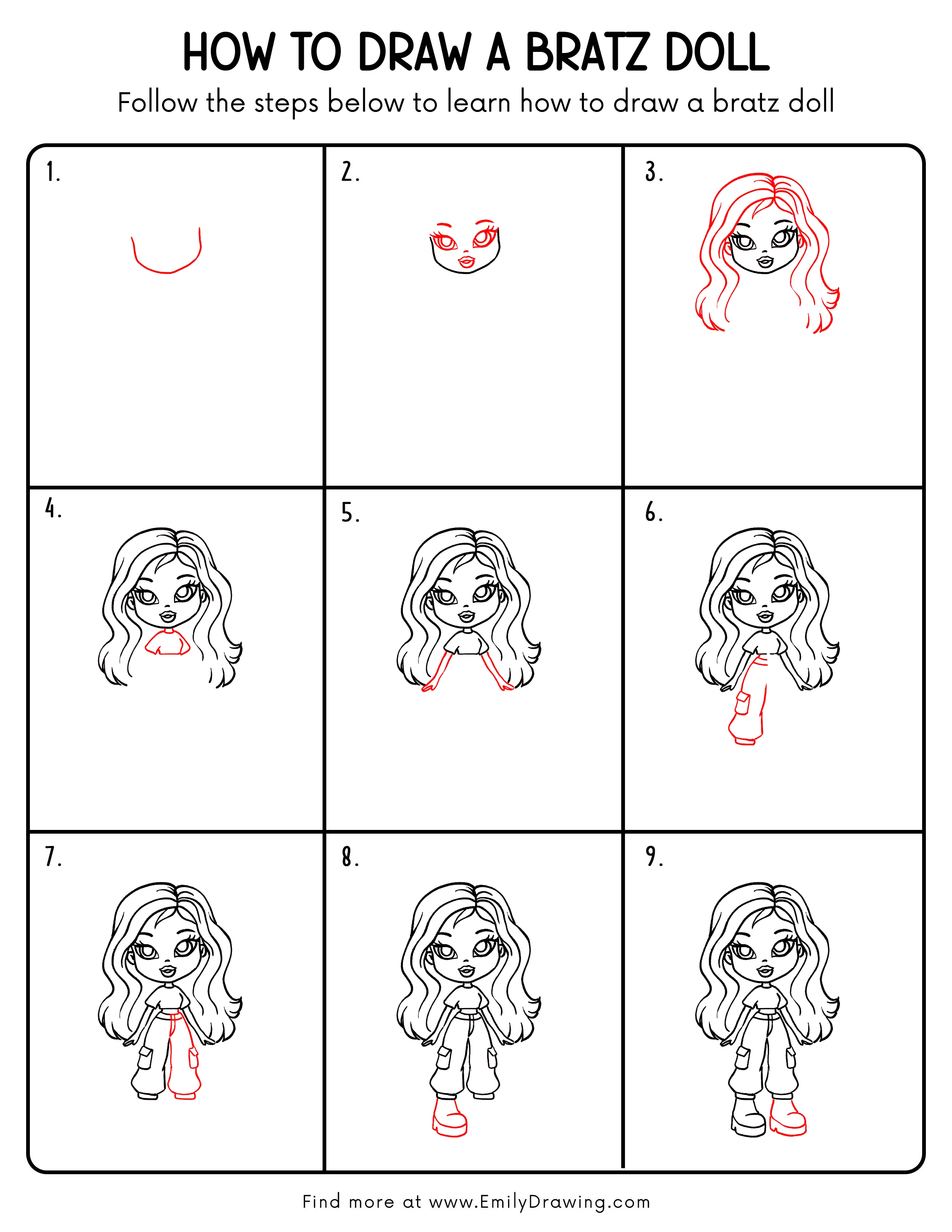 HOW TO DRAW A BRATZ DOLL

Follow the steps below to learn how to draw a bratz doll

1.

2.

3.

4.

5.

6.

7.

8.

9.

Find more at www.EmilyDrawing.com